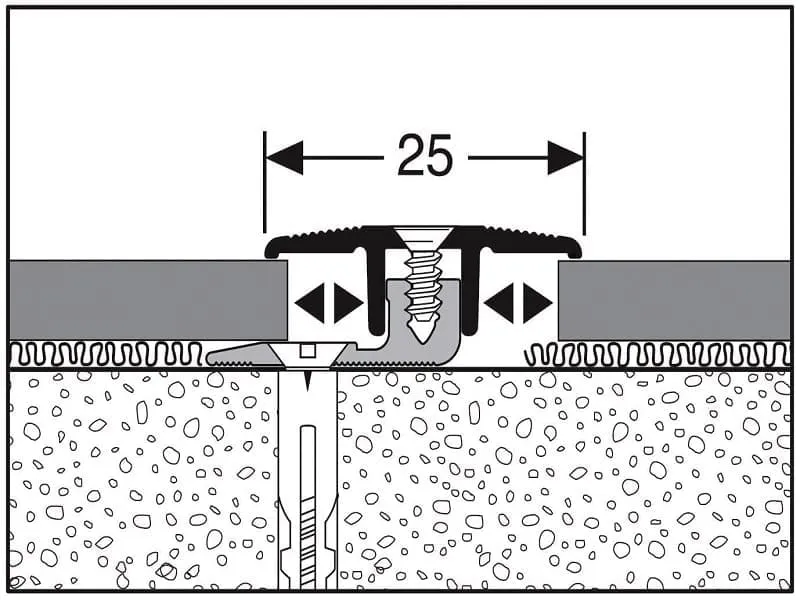 25