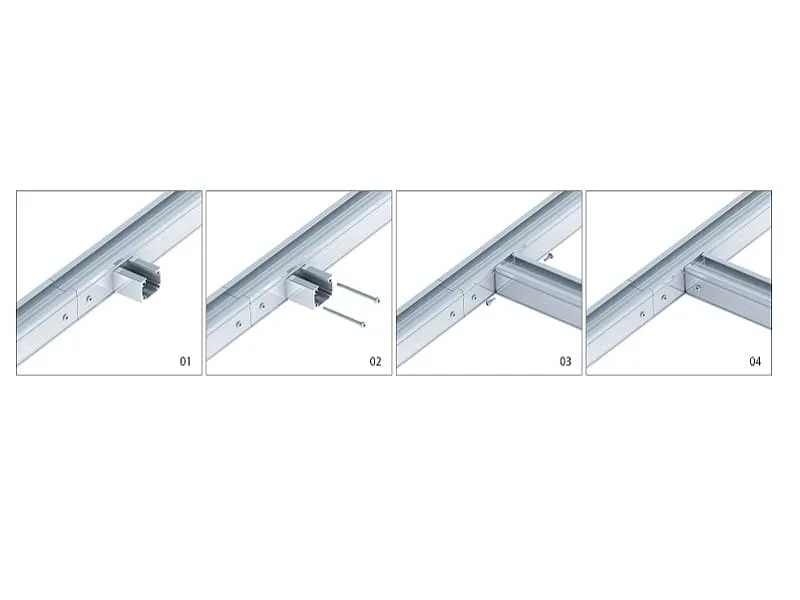 01

02

03

04